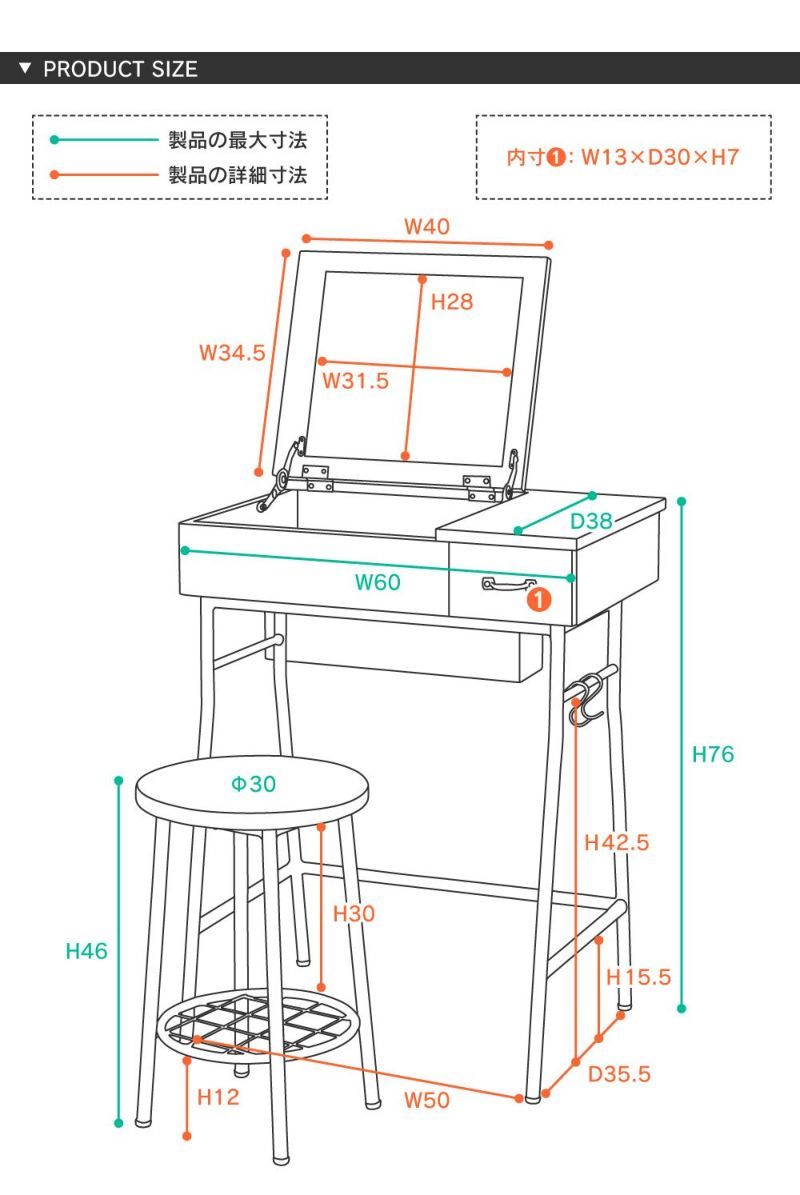 ▼ PRODUCT SIZE

製品の最大寸法
製品の詳細寸法

内寸❶: W13×D30×H7

W40
H28
W34.5
W31.5
D38
W60
❶
H76
Φ30
H42.5
H30
H46
H15.5
D35.5
H12
W50