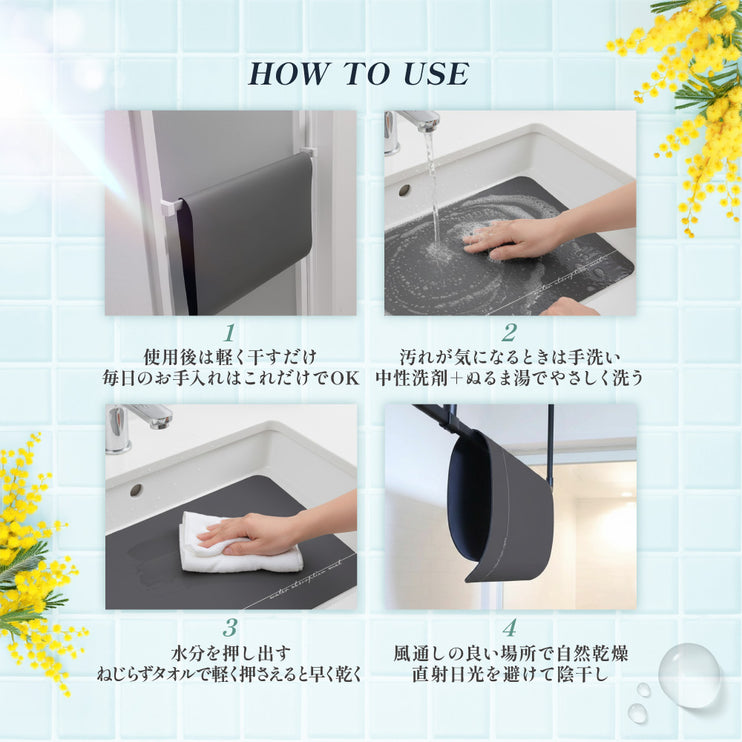 HOW TO USE

1
使用後は軽く干すだけ
毎日のお手入れはこれだけでOK

2
汚れが気になるときは手洗い
中性洗剤＋ぬるま湯でやさしく洗う

3
水分を押し出す
ねじらずタオルで軽く押さえると早く乾く

4
風通しの良い場所で自然乾燥
直射日光を避けて陰干し