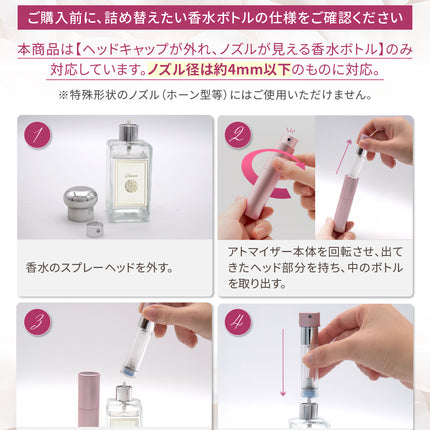 ご購入前に、詰め替えたい香水ボトルの仕様をご確認ください

本商品は【ヘッドキャップが外れ、ノズルが見える香水ボトル】のみ対応しています。ノズル径は約4mm以下のものに対応。

※特殊形状のノズル（ホーン型等）にはご使用いただけません。

1

香水のスプレーヘッドを外す。

2

アトマイザー本体を回転させ、出てきたヘッド部分を持ち、中のボトルを取り出す。

3

4