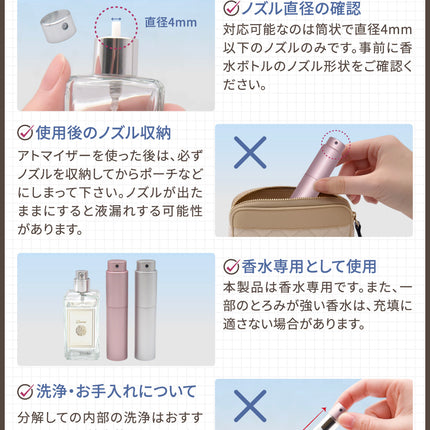 直径4mm

ノズル直径の確認
対応可能なのは筒状で直径4mm以下のノズルのみです。事前に香水ボトルのノズル形状をご確認ください。

使用後のノズル収納
アトマイザーを使った後は、必ずノズルを収納してからポーチなどにしまって下さい。ノズルが出たままにすると液漏れする可能性があります。

香水専用として使用
本製品は香水専用です。また、一部のとろみが強い香水は、充填に適さない場合があります。

洗浄・お手入れについて
分解しての内部の洗浄はおすす