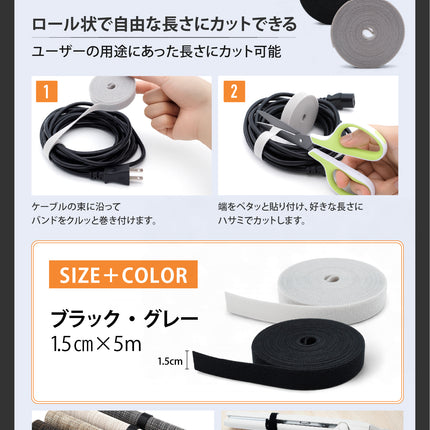 ロール状で自由な長さにカットできる

ユーザーの用途にあった長さにカット可能

1

ケーブルの束に沿って
バンドをクルッと巻き付けます。

2

端をペタッと貼り付け、好きな長さに
ハサミでカットします。

SIZE＋COLOR

ブラック・グレー
1.5㎝×5m

1.5cm