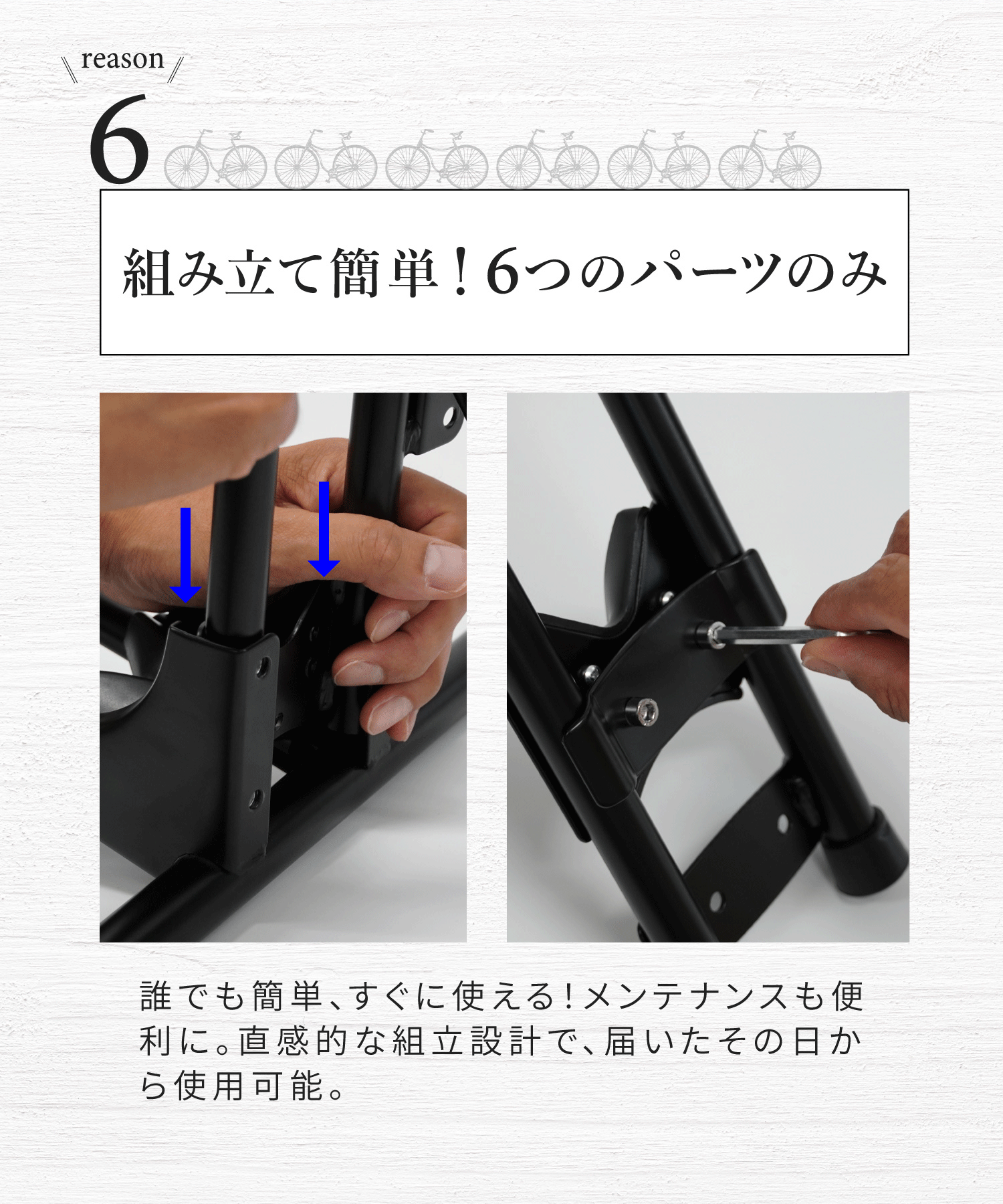 reason

6

組み立て簡単！6つのパーツのみ

誰でも簡単、すぐに使える！メンテナンスも便利に。直感的な組立設計で、届いたその日から使用可能。