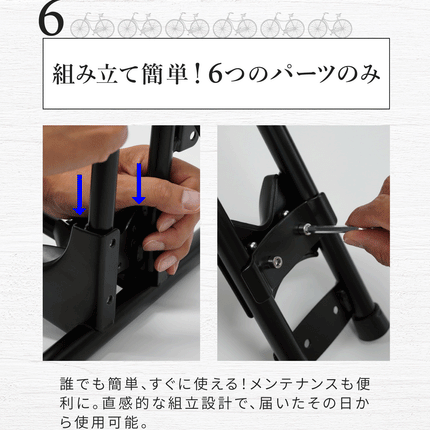 6

組み立て簡単！6つのパーツのみ

誰でも簡単、すぐに使える！メンテナンスも便利に。直感的な組立設計で、届いたその日から使用可能。