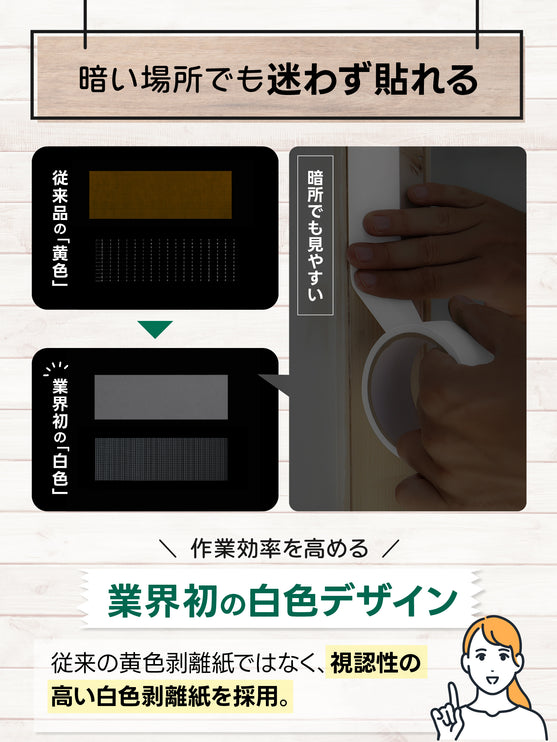 暗い場所でも迷わず貼れる

従来品の「黄色」

業界初の「白色」

暗所でも見やすい

＼ 作業効率を高める ／

業界初の白色デザイン

従来の黄色剥離紙ではなく、視認性の高い白色剥離紙を採用。