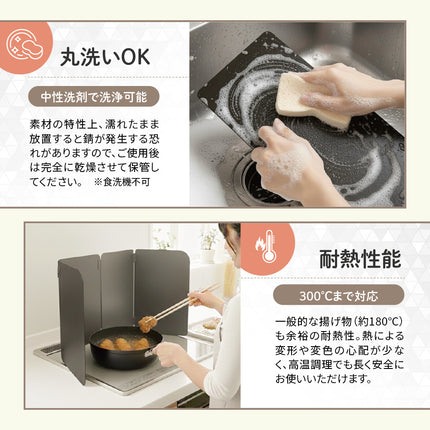 丸洗いOK

中性洗剤で洗浄可能

素材の特性上、濡れたまま放置すると錆が発生する恐れがありますので、ご使用後は完全に乾燥させて保管してください。 ※食洗機不可

耐熱性能

300℃まで対応

一般的な揚げ物（約180℃）も余裕の耐熱性。熱による変形や変色の心配が少なく、高温調理でも長く安全にお使いいただけます。