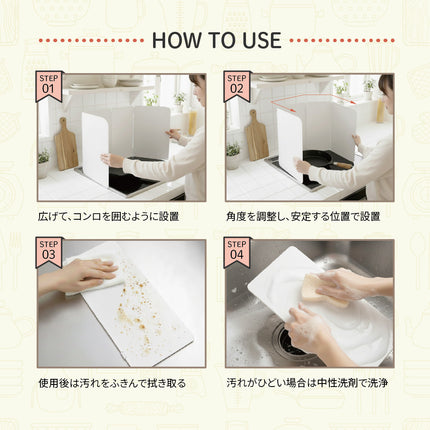 HOW TO USE

STEP 01

広げて、コンロを囲むように設置

STEP 02

角度を調整し、安定する位置で設置

STEP 03

使用後は汚れをふきんで拭き取る

STEP 04

汚れがひどい場合は中性洗剤で洗浄