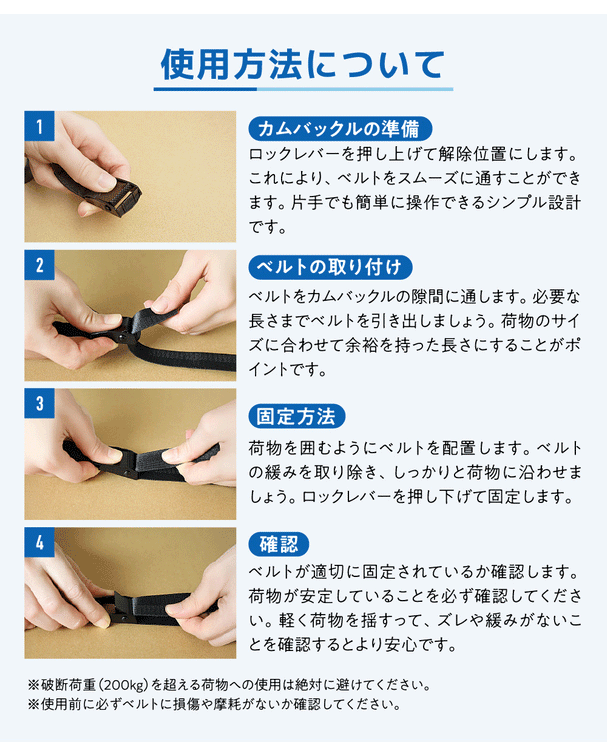 使用方法について

1

カムバックルの準備

ロックレバーを押し上げて解除位置にします。これにより、ベルトをスムーズに通すことができます。片手でも簡単に操作できるシンプル設計です。

2

ベルトの取り付け

ベルトをカムバックルの隙間に通します。必要な長さまでベルトを引き出しましょう。荷物のサイズに合わせて余裕を持った長さにすることがポイントです。

3

固定方法

荷物を囲むようにベルトを配置します。ベルトの緩みを取り除き、しっかりと荷物に沿わせましょう。ロックレバーを押し下げて固定します。

4

確認

ベルトが適切に固定されているか確認します。荷物が安定していることを必ず確認してください。軽く荷物を揺すって、ズレや緩みがないことを確認するとより安心です。

※破断荷重（200kg）を超える荷物への使用は絶対に避けてください。
※使用前に必ずベルトに損傷や摩耗がないか確認してください。