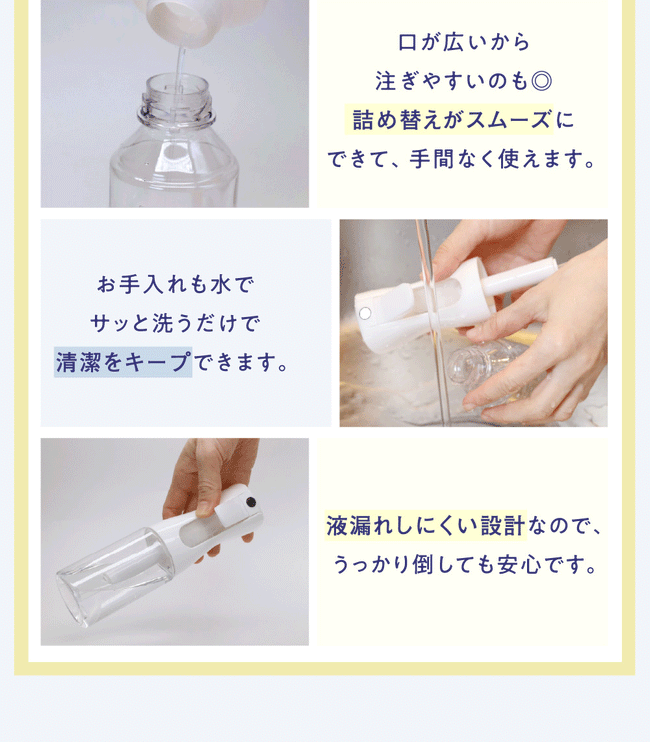 口が広いから
注ぎやすいのも◎
詰め替えがスムーズに
できて、手間なく使えます。

お手入れも水で
サッと洗うだけで
清潔をキープできます。

液漏れしにくい設計なので、
うっかり倒しても安心です。