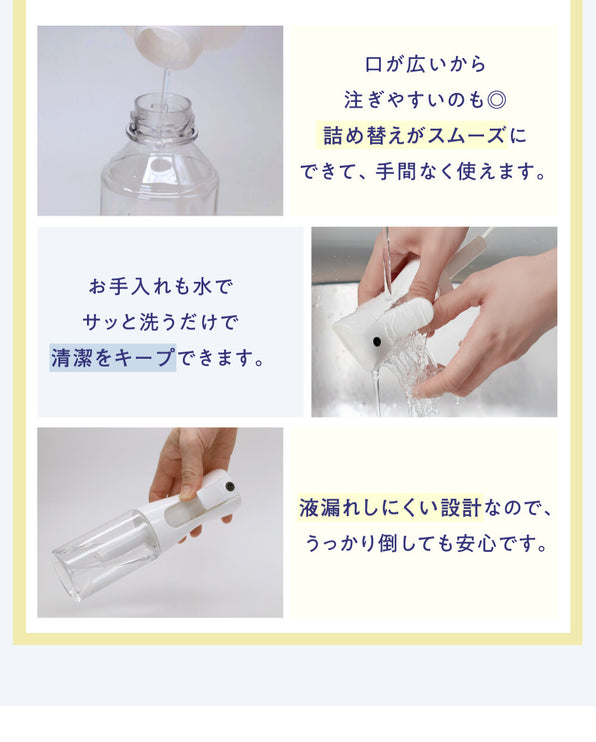 口が広いから
注ぎやすいのも◎
詰め替えがスムーズに
できて、手間なく使えます。

お手入れも水で
サッと洗うだけで
清潔をキープできます。

液漏れしにくい設計なので、
うっかり倒しても安心です。