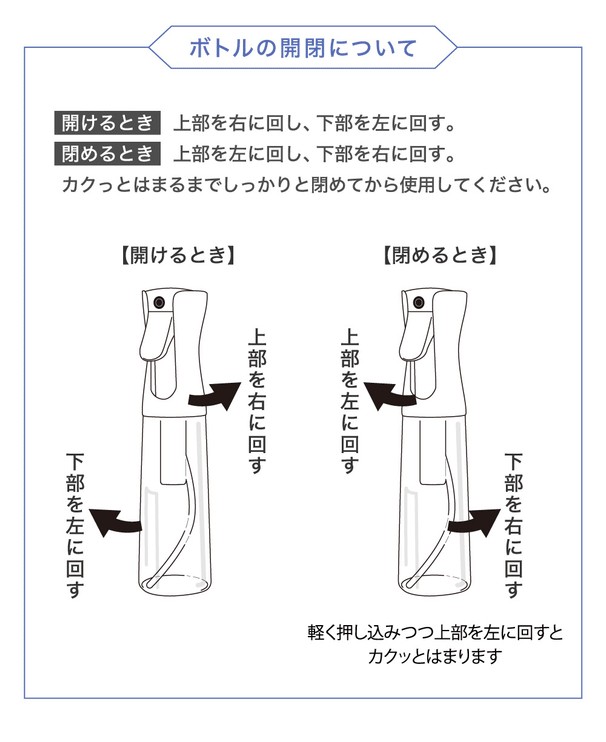 ボトルの開閉について

開けるとき 上部を右に回し、下部を左に回す。
閉めるとき 上部を左に回し、下部を右に回す。
カクっとはまるまでしっかりと閉めてから使用してください。

【開けるとき】

上部を右に回す

下部を左に回す

【閉めるとき】

上部を左に回す

下部を右に回す

軽く押し込みつつ上部を左に回すと
カクッとはまります