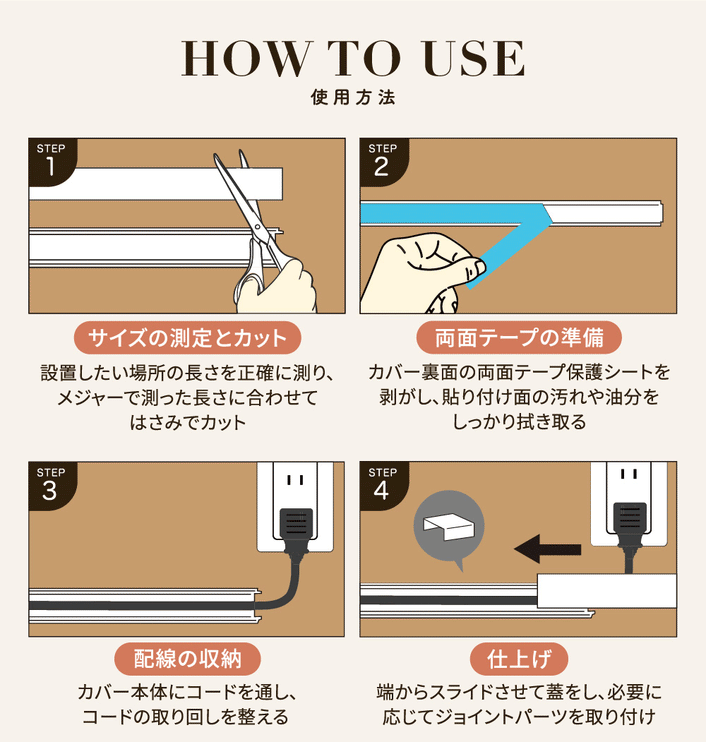 HOW TO USE
使用方法

STEP 1

サイズの測定とカット
設置したい場所の長さを正確に測り、メジャーで測った長さに合わせてはさみでカット

STEP 2

両面テープの準備
カバー裏面の両面テープ保護シートを剥がし、貼り付け面の汚れや油分をしっかり拭き取る

STEP 3

配線の収納
カバー本体にコードを通し、コードの取り回しを整える

STEP 4

仕上げ
端からスライドさせて蓋をし、必要に応じてジョイントパーツを取り付け