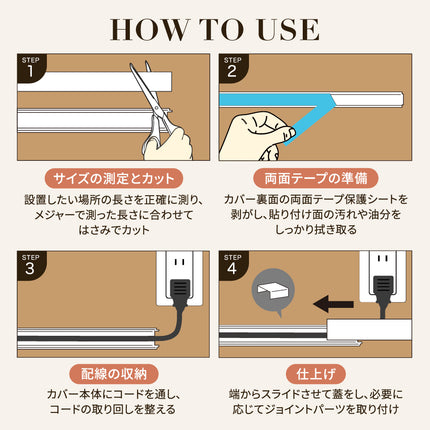 HOW TO USE

STEP 1

サイズの測定とカット

設置したい場所の長さを正確に測り、メジャーで測った長さに合わせてはさみでカット

STEP 2

両面テープの準備

カバー裏面の両面テープ保護シートを剥がし、貼り付け面の汚れや油分をしっかり拭き取る

STEP 3

配線の収納

カバー本体にコードを通し、コードの取り回しを整える

STEP 4

仕上げ

端からスライドさせて蓋をし、必要に応じてジョイントパーツを取り付け